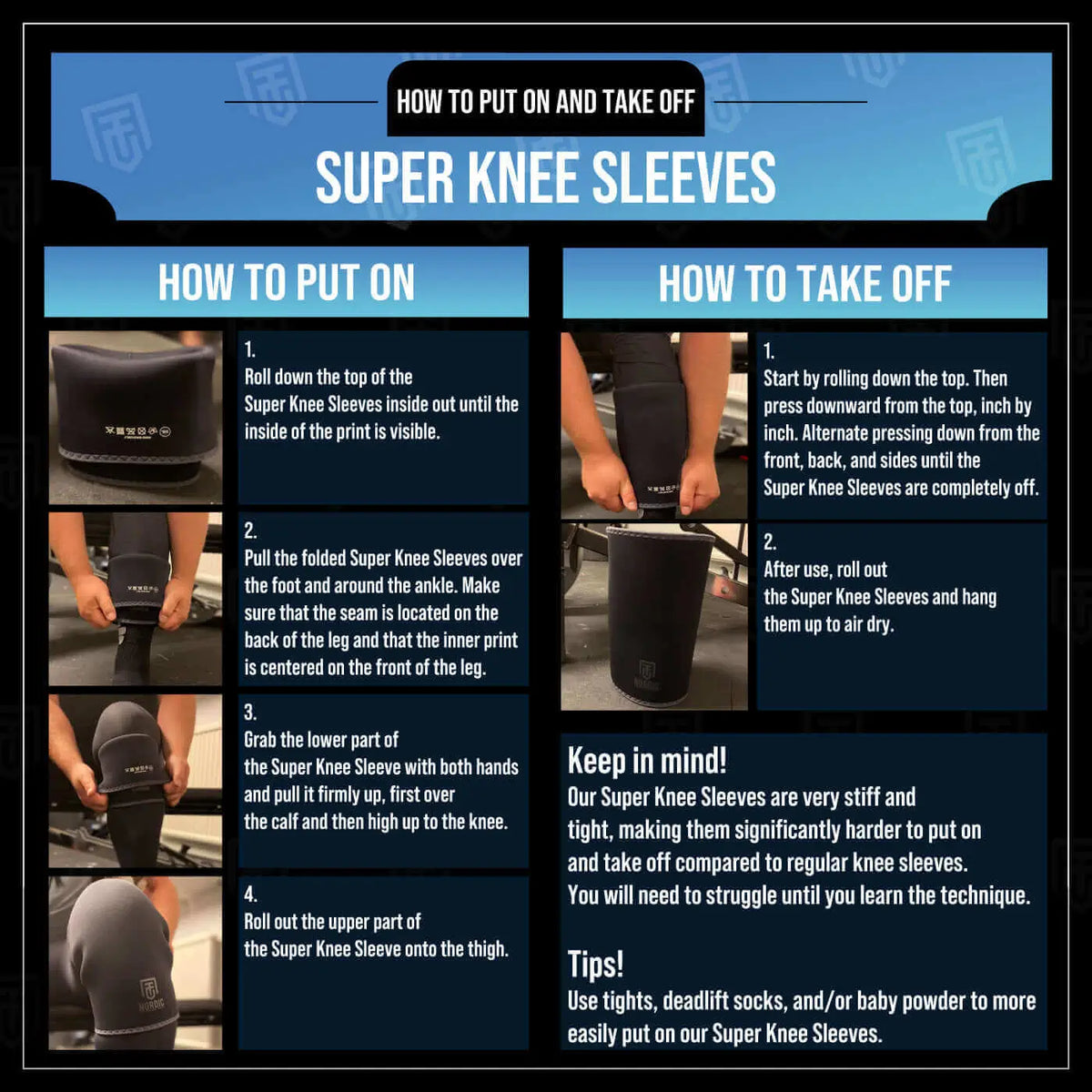 HOW TO PUT ON AND TAKE OFF

SUPER KNEE SLEEVES

HOW TO PUT ON

1.
Roll down the top of the Super Knee Sleeves inside out until the inside of the print is visible.

2.
Pull the folded Super Knee Sleeves over the foot and around the ankle. Make sure that the seam is located on the back of the leg and that the inner print is centered on the front of the leg.

3.
Grab the lower part of the Super Knee Sleeve with both hands and pull it firmly up, first over the calf and then high up to the knee.

4.
Roll out the upper part of the Super Knee Sleeve onto the thigh.

NORDIC

HOW TO TAKE OFF

1.
Start by rolling down the top. Then press downward from the top, inch by inch. Alternate pressing down from the front, back, and sides until the Super Knee Sleeves are completely off.

2.
After use, roll out the Super Knee Sleeves and hang them up to air dry.

NORDIC

Keep in mind!
Our Super Knee Sleeves are very stiff and tight, making them significantly harder to put on and take off compared to regular knee sleeves.
You will need to struggle until you learn the technique.

Tips!
Use tights, deadlift socks, and/or baby powder to more easily put on our Super Knee Sleeves.